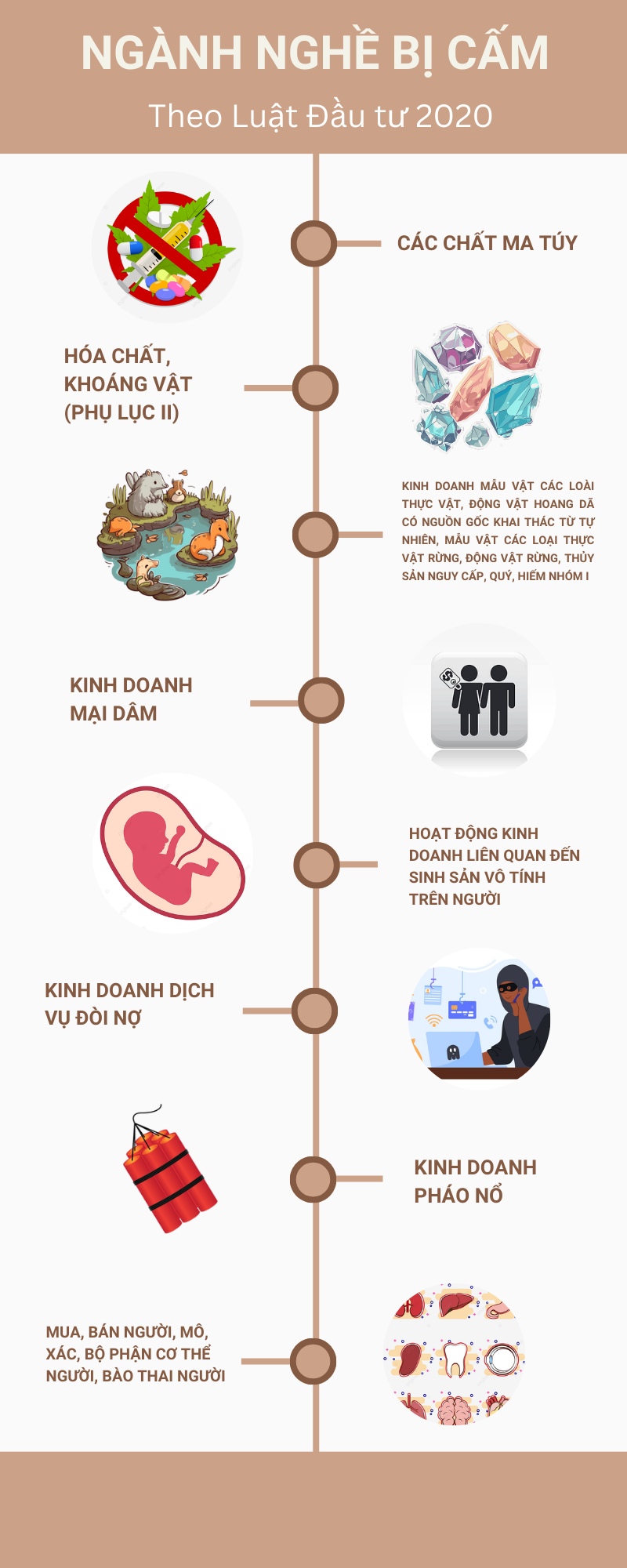 NGÀNH NGHỀ BỊ CẤM

Theo Luật Đầu tư 2020

CÁC CHẤT MA TÚY

HÓA CHẤT, KHOÁNG VẬT (PHỤ LỤC II)

KINH DOANH MẪU VẬT CÁC LOÀI THỰC VẬT, ĐỘNG VẬT HOANG DÃ CÓ NGUỒN GỐC KHAI THÁC TỪ TỰ NHIÊN, MẪU VẬT CÁC LOẠI THỰC VẬT RỪNG, ĐỘNG VẬT RỪNG, THỦY SẢN NGUY CẤP, QUÝ, HIẾM NHÓM I

KINH DOANH MẠI DÂM

HOẠT ĐỘNG KINH DOANH LIÊN QUAN ĐẾN SINH SẢN VÔ TÍNH TRÊN NGƯỜI

KINH DOANH DỊCH VỤ ĐÒI NỢ

KINH DOANH PHÁO NỔ

MUA, BÁN NGƯỜI, MÔ, XÁC, BỘ PHẬN CƠ THỂ NGƯỜI, BÀO THAI NGƯỜI